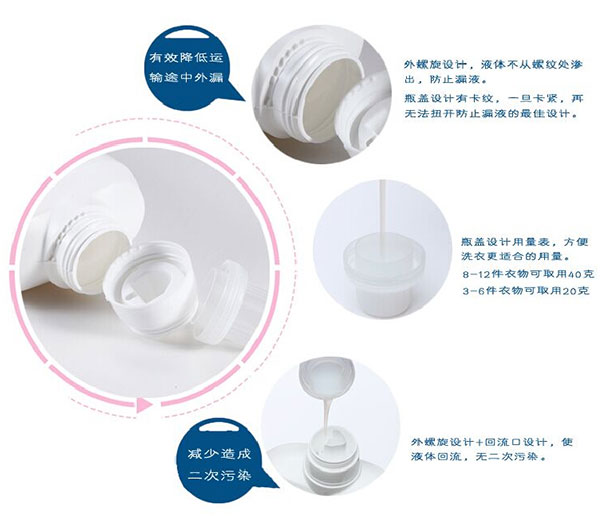 有效降低运输途中外漏

外螺旋设计，液体不从螺纹处渗出，防止漏液。

瓶盖设计有卡纹，一旦卡紧，再无法扭开防止漏液的最佳设计。

瓶盖设计用量表，方便洗衣更适合的用量。

8-12件衣物可取用40克

3-6件衣物可取用20克

减少造成二次污染

外螺旋设计+回流口设计，使液体回流，无二次污染。