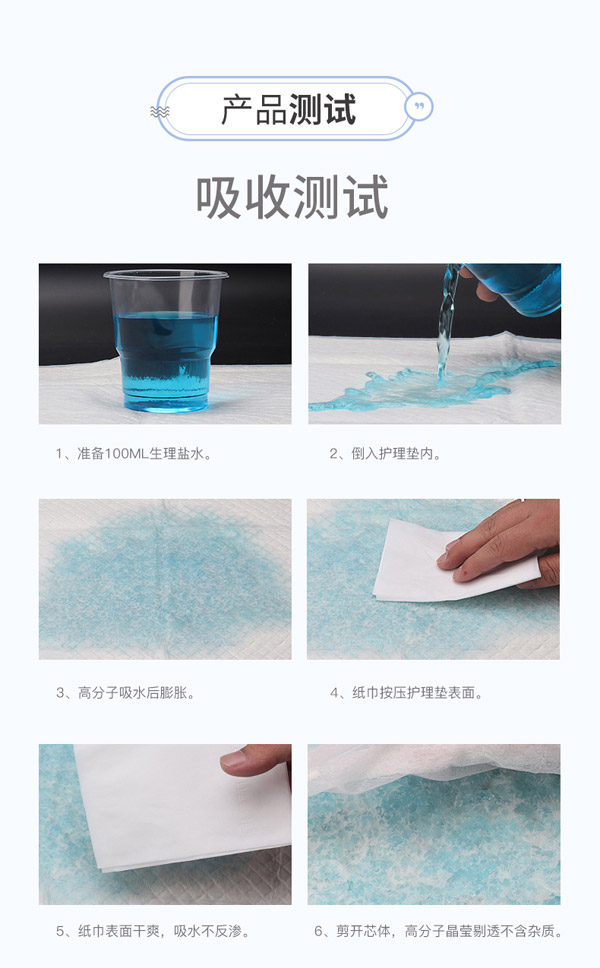 产品测试

吸收测试

1、准备100ML生理盐水。

2、倒入护理垫内。

3、高分子吸水后膨胀。

4、纸巾按压护理垫表面。

5、纸巾表面干爽，吸水不反渗。

6、剪开芯体，高分子晶莹剔透不含杂质。