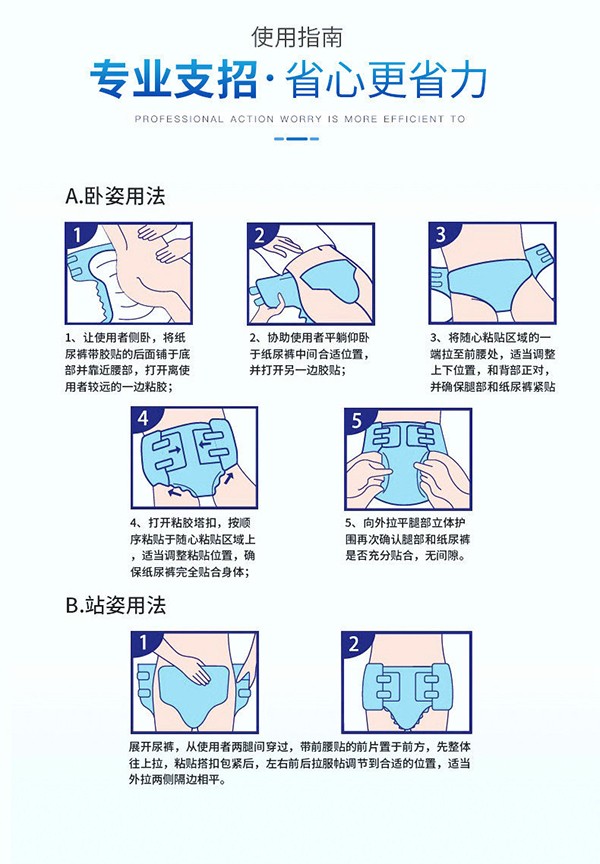 使用指南

专业支招·省心更省力

PROFESSIONAL ACTION WORRY IS MORE EFFICIENT TO

A.卧姿用法

1

1、让使用者侧卧，将纸尿裤带胶贴的后面铺于底部并靠近腰部，打开离使用者较远的一边粘胶；

2

2、协助使用者平躺仰卧于纸尿裤中间合适位置，并打开另一边胶贴；

3

3、将随心粘贴区域的一端拉至前腰处，适当调整上下位置，和背部正对，并确保腿部和纸尿裤紧贴

4

4、打开粘胶搭扣，按顺序粘贴于随心粘贴区域上，适当调整粘贴位置，确保纸尿裤完全贴合身体；

5

5、向外拉平腿部立体护围再次确认腿部和纸尿裤是否充分贴合，无间隙。

B.站姿用法

1

2

展开尿裤，从使用者两腿间穿过，带前腰贴的前片置于前方，先整体往上拉，粘贴搭扣包紧后，左右前后拉服帖调节到合适的位置，适当外拉两侧隔边相平。